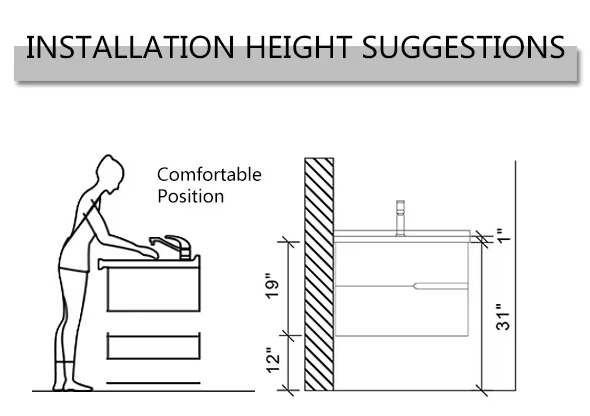 INSTALLATION HEIGHT SUGGESTIONS

Comfortable Position

19"

12"

1"

31"